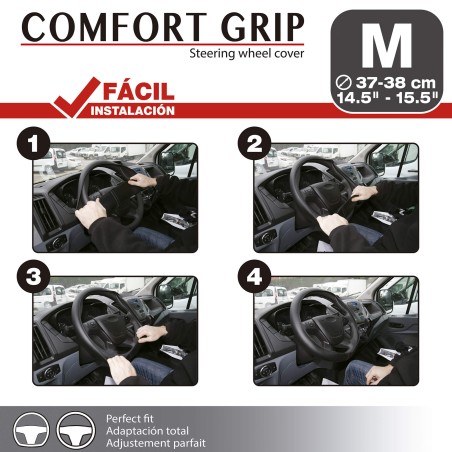 COMFORT GRIP
Steering wheel cover

M
⌀ 37-38 cm
14.5" - 15.5"

FÁCIL
INSTALACIÓN

1

2

3

4

Perfect fit
Adaptación total
Adjustement parfait